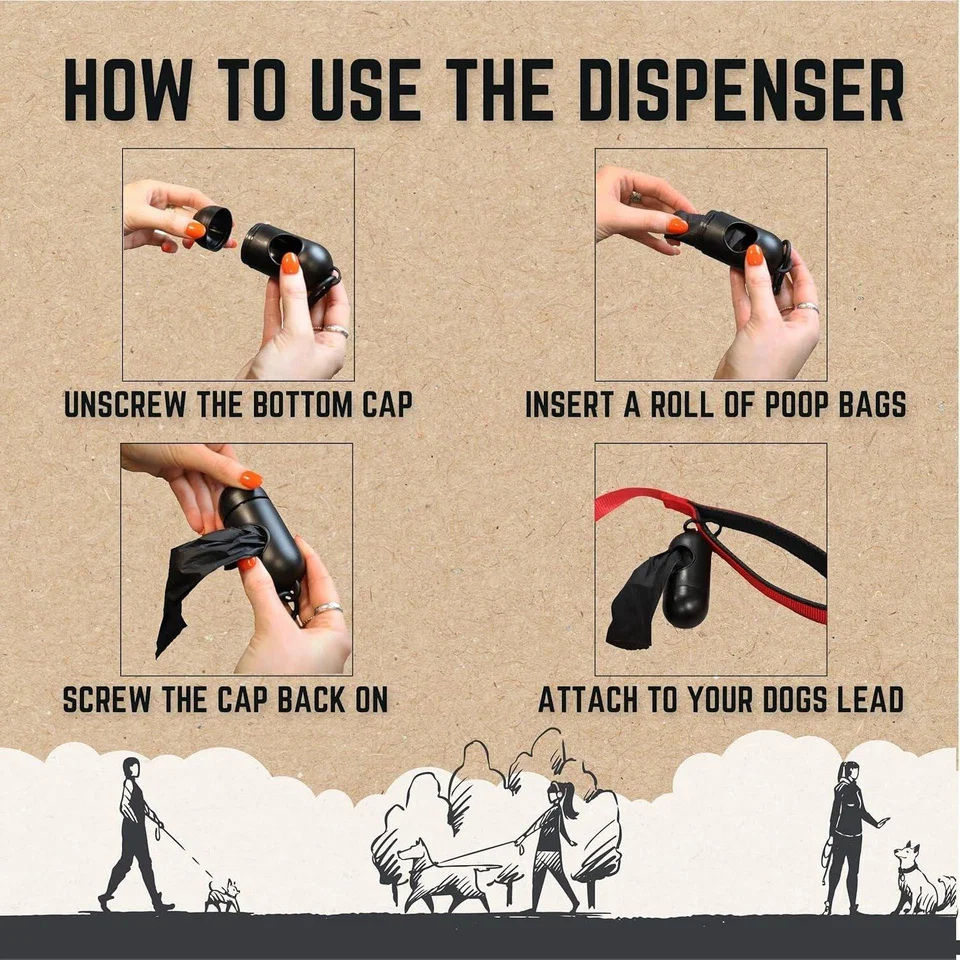 HOW TO USE THE DISPENSER

UNSCREW THE BOTTOM CAP

INSERT A ROLL OF POOP BAGS

SCREW THE CAP BACK ON

ATTACH TO YOUR DOGS LEAD